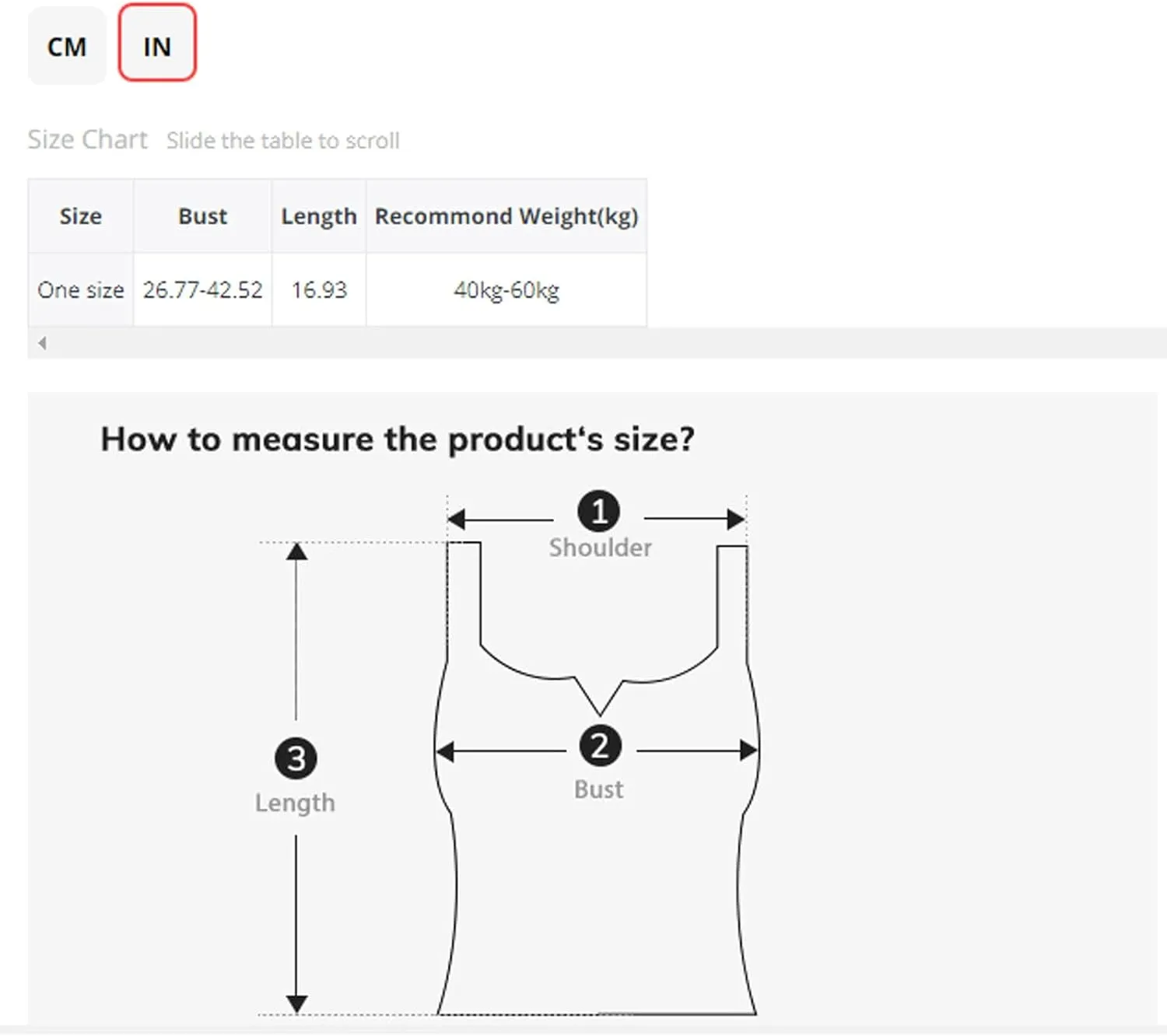 CM IN

Size Chart Slide the table to scroll

| Size | Bust | Length | Recommond Weight(kg) |
|---|---|---|---|
| One size | 26.77-42.52 | 16.93 | 40kg-60kg |

How to measure the product's size?

1 Shoulder

2 Bust

3 Length